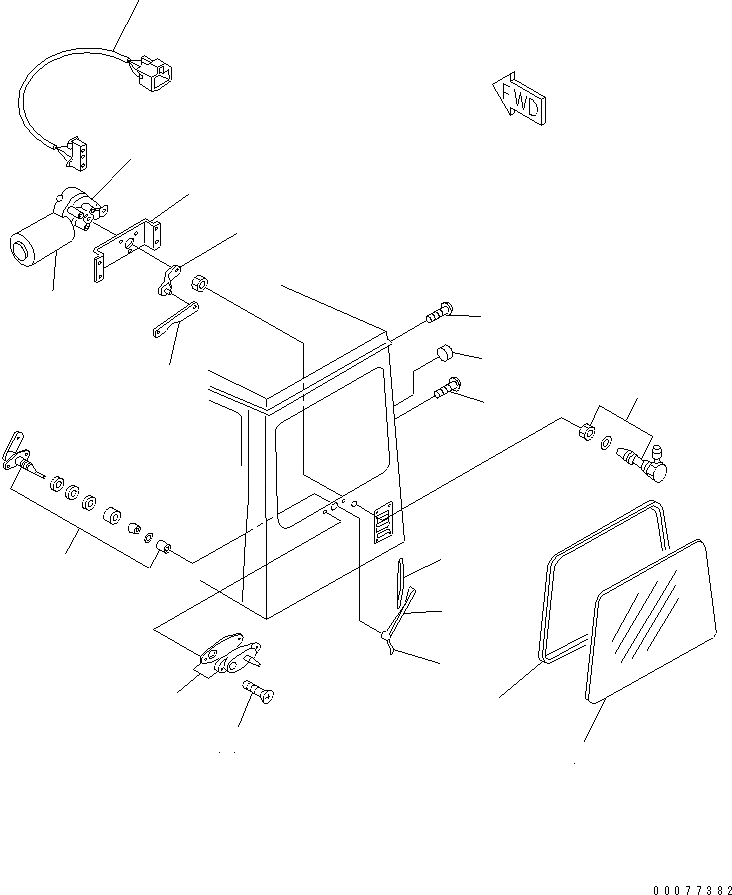 FWD

00077382