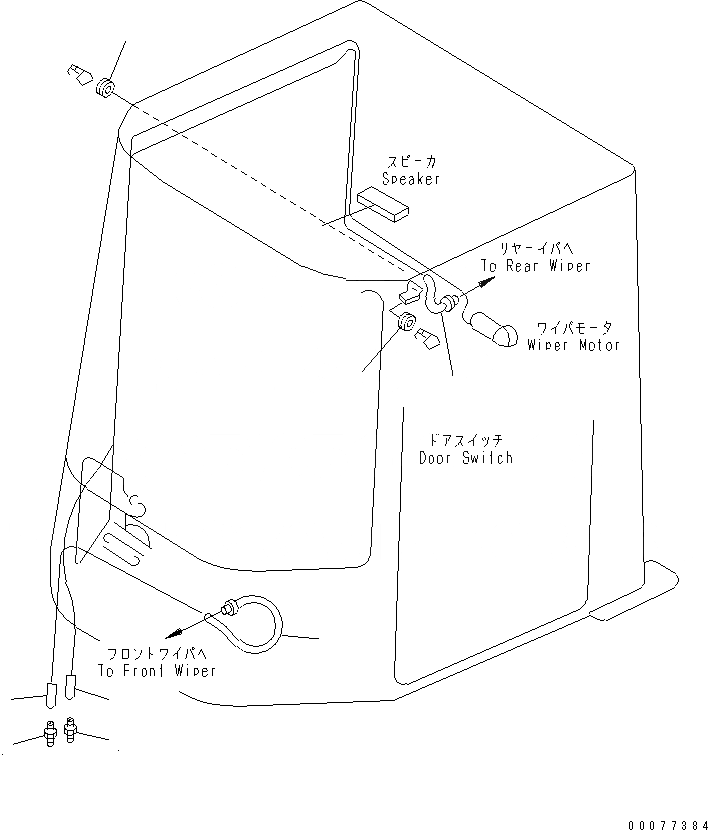 スピーカ
Speaker

リヤーイパへ
To Rear Wiper

ワイパモータ
Wiper Motor

ドアスイッチ
Door Switch

フロントワイパへ
To Front Wiper

00077384