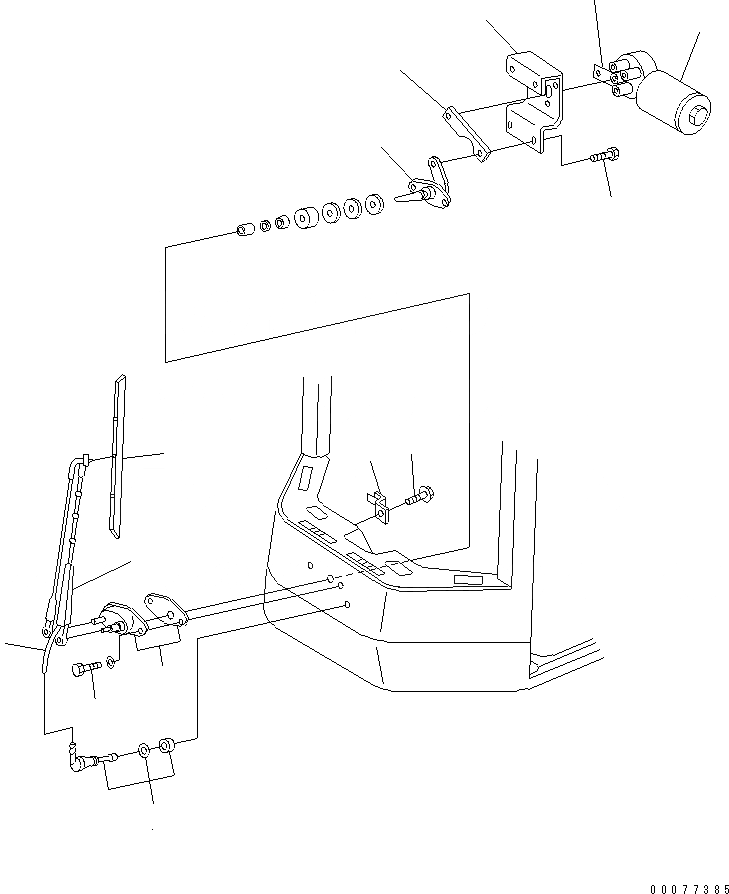 00077385