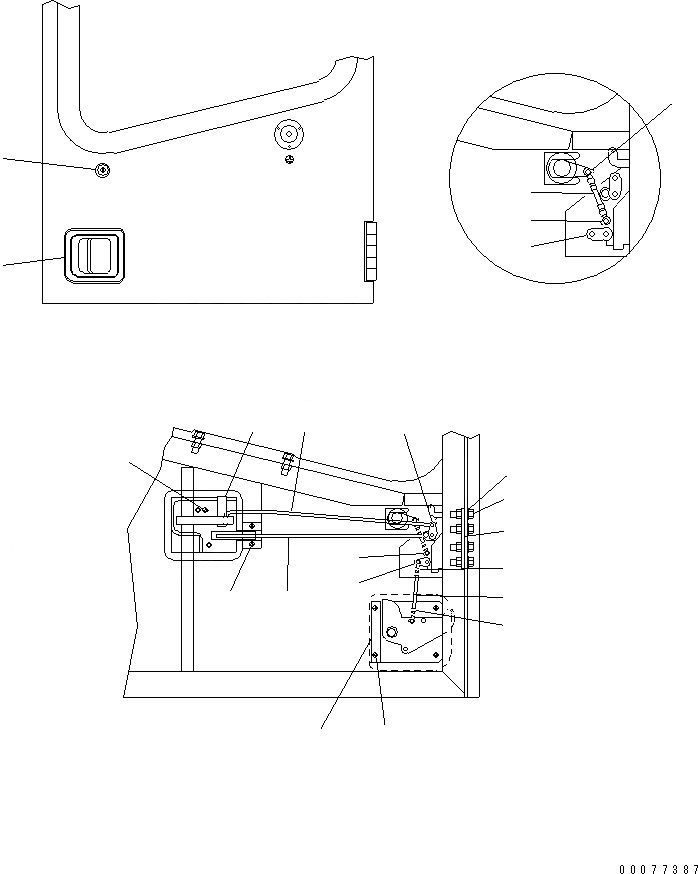 00077387