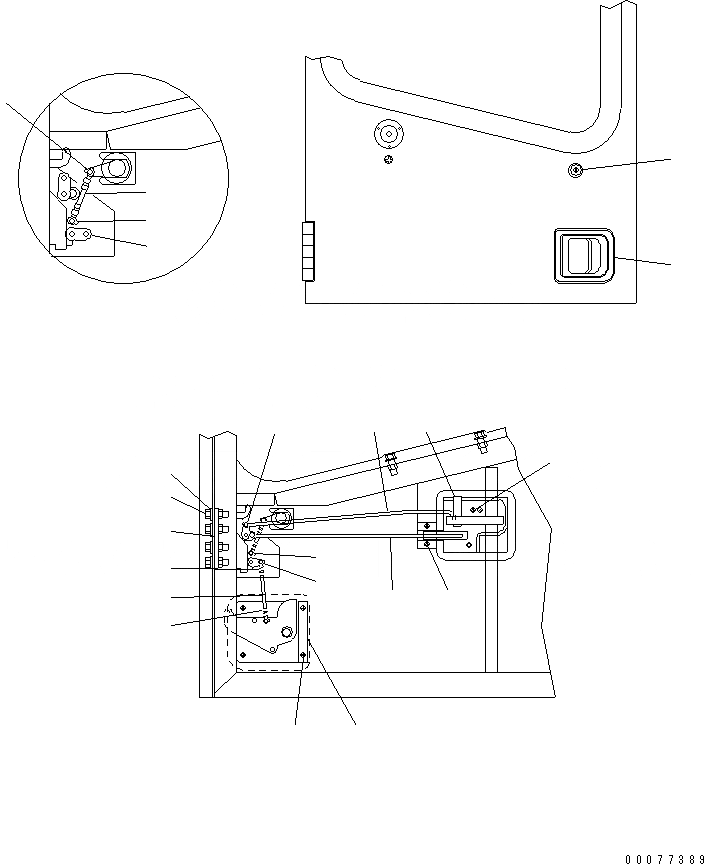 00077389