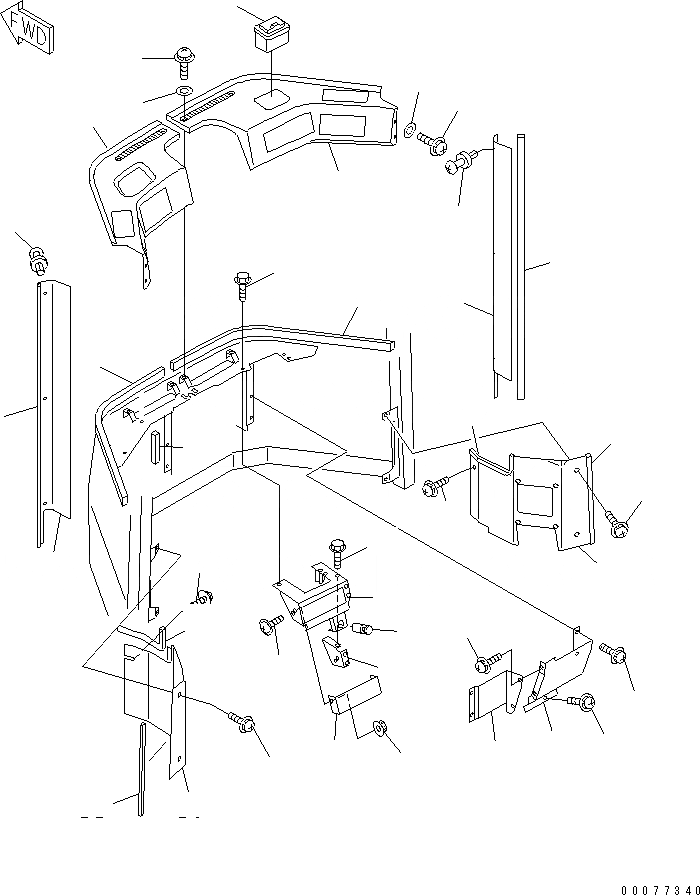 FWD

00077340