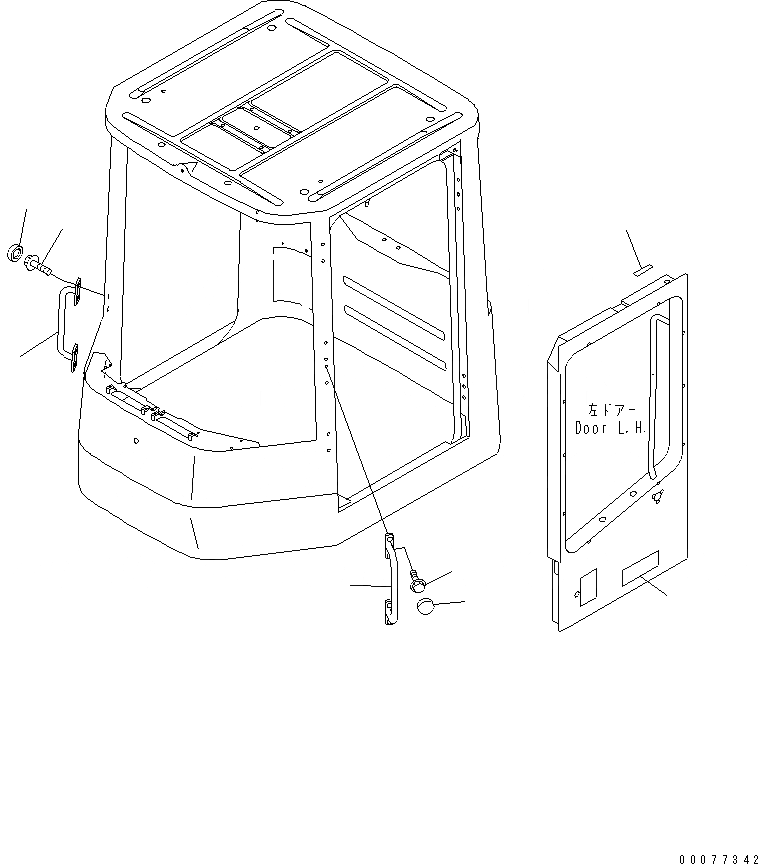 左ドアー
Door L.H.

00077342