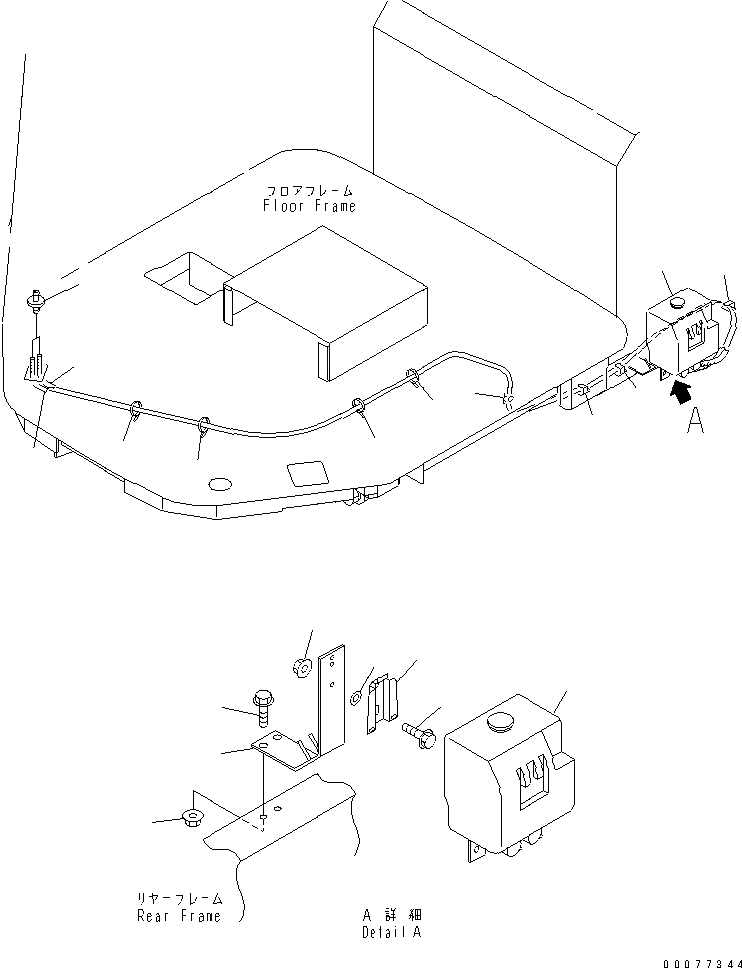 フロアフレーム
Floor Frame

A

リヤーフレーム
Rear Frame

A 詳細
Detail A

00077344