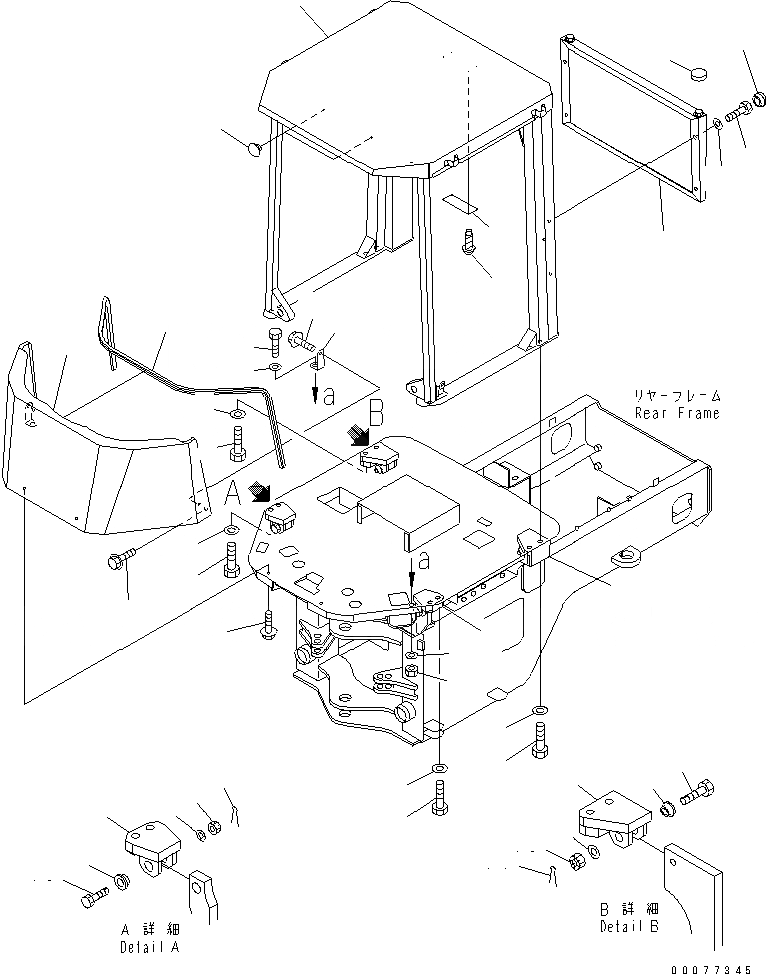 リヤーフレーム
Rear Frame

a

B

A

a

A 詳細
Detail A

B 詳細
Detail B

00077345