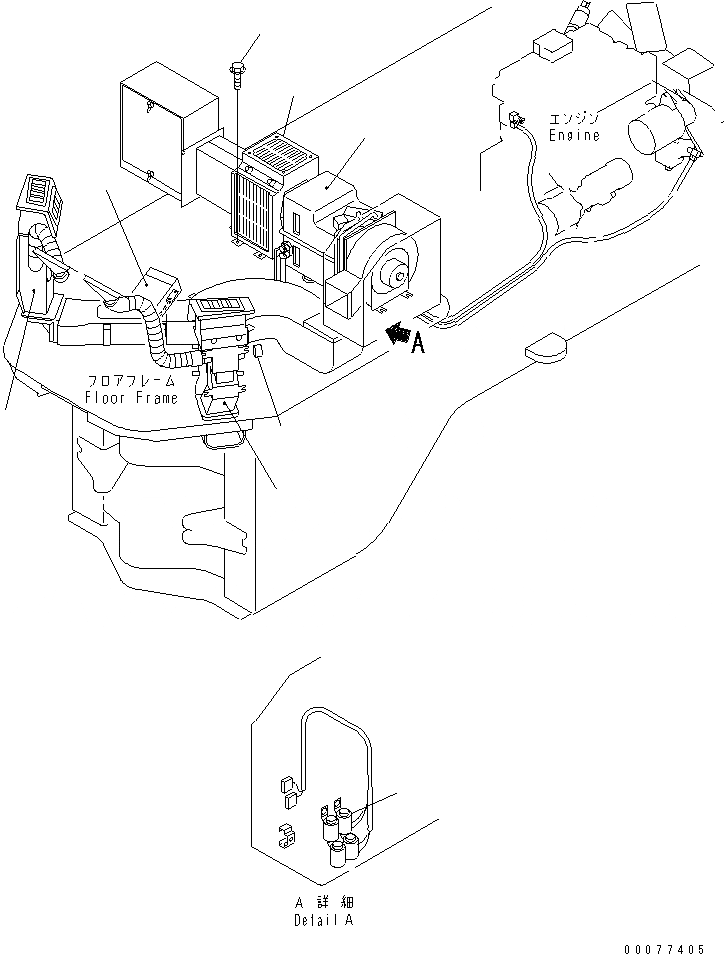 エンジン
Engine

A

フロアフレーム
Floor Frame

A 詳細
Detail A

00077405