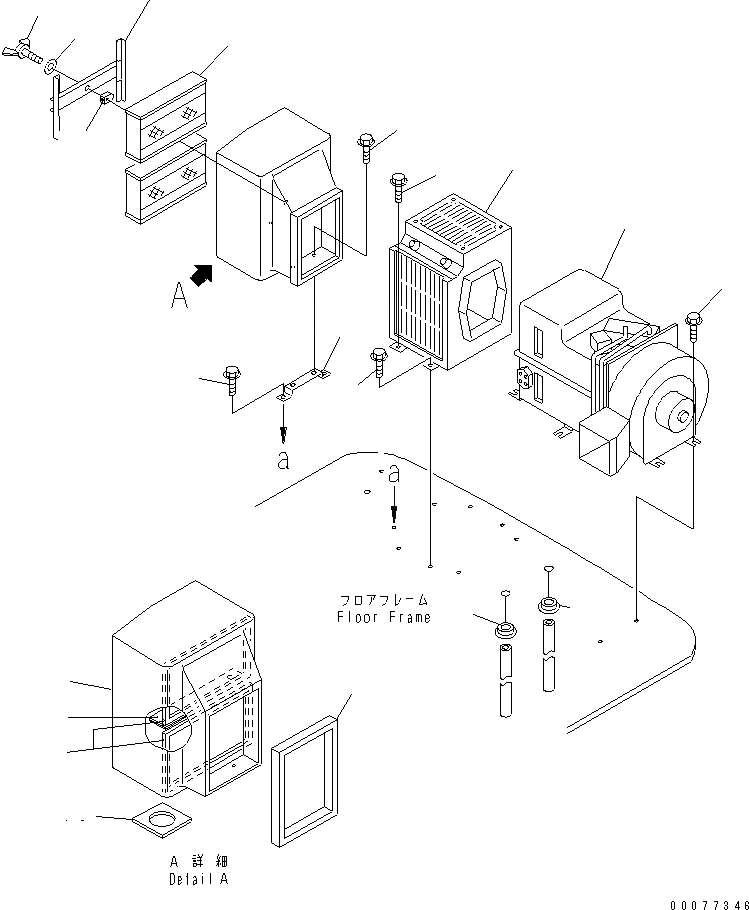 A

a

a

フロアフレーム
Floor Frame

A 詳細
Detail A

00077346