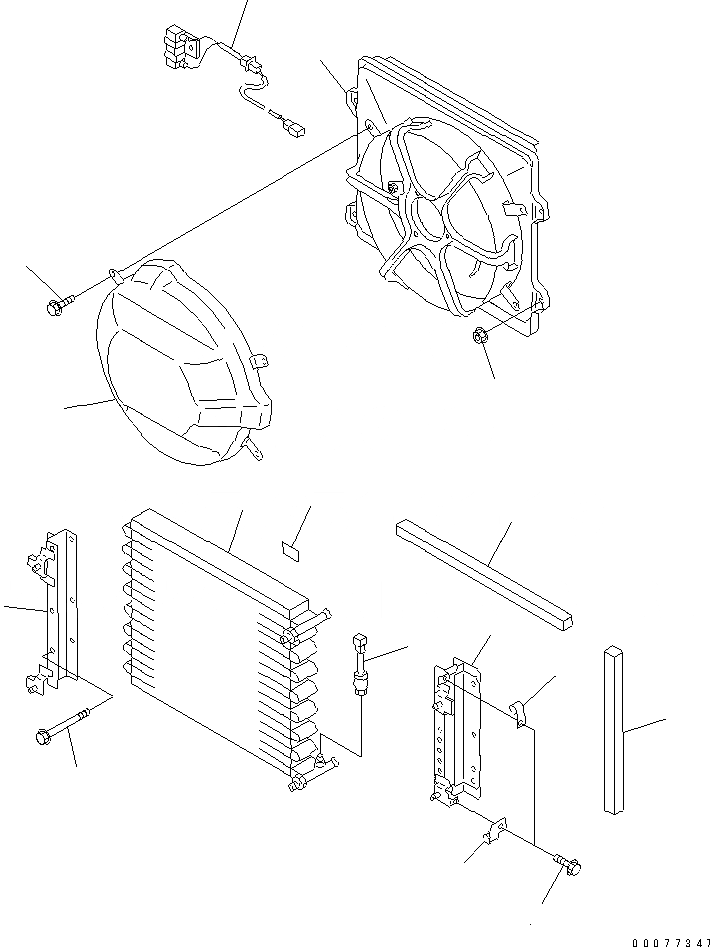 00077347