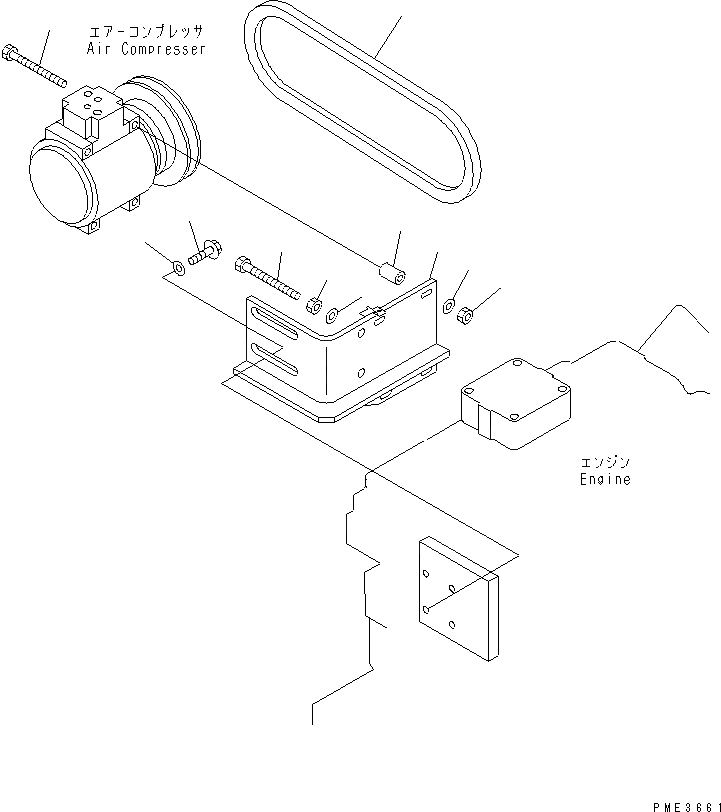 エアーコンプレッサ
Air Compresser

エンジン
Engine

PME3661