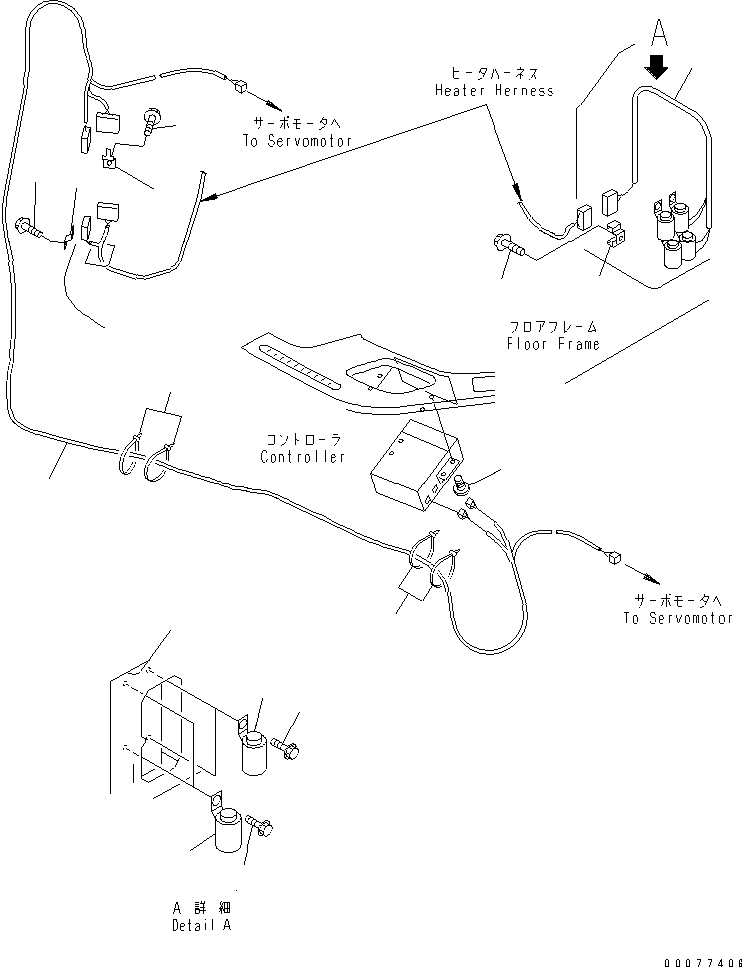 A

ヒータハーネス
Heater Herness

サーボモータへ
To Servomotor

フロアフレーム
Floor Frame

コントローラ
Controller

サーボモータへ
To Servomotor

A 詳細
Detail A

00077406