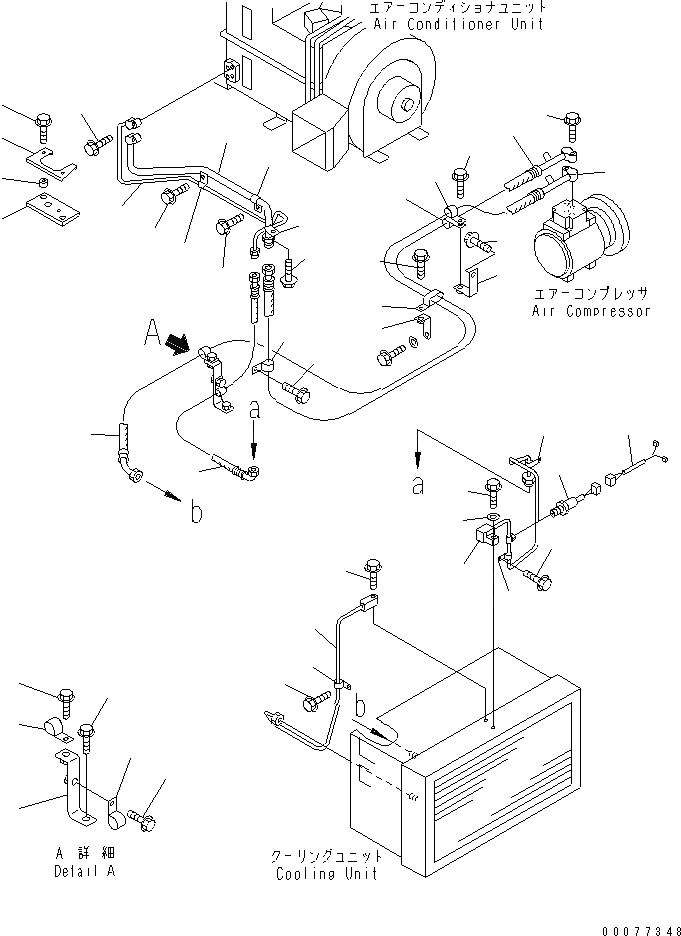 エアーコンディショナユニット
Air Conditioner Unit

エアーコンプレッサ
Air Compressor

A

a

b

a

b

A 詳細
Detail A

クーリングユニット
Cooling Unit

00077348