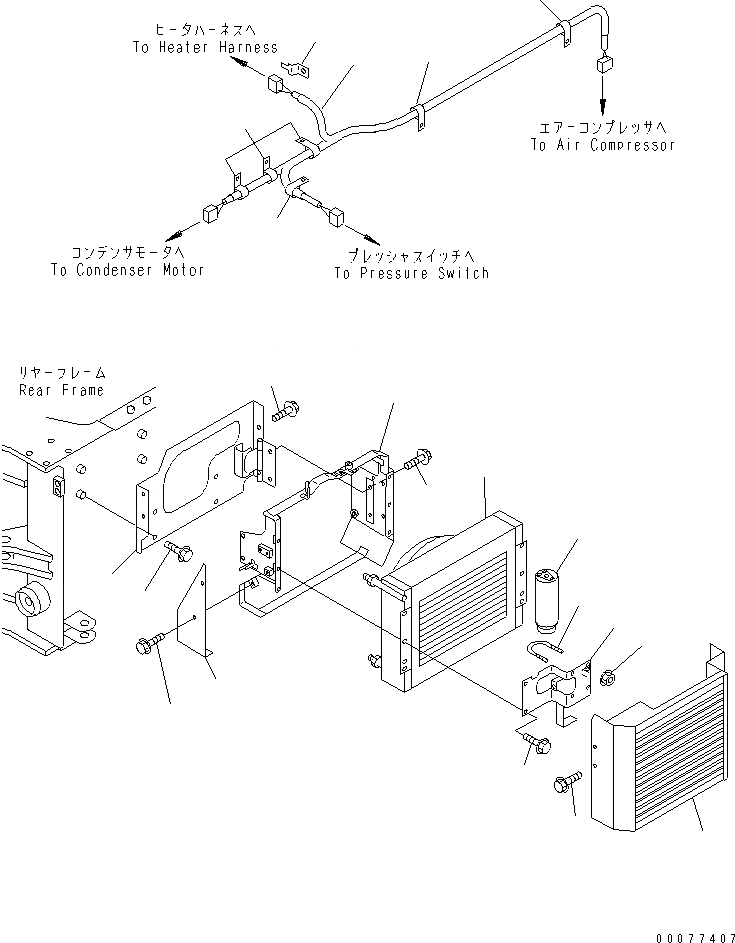 ヒータハーネスへ
To Heater Harness

エアーコンプレッサへ
To Air Compressor

コンデンサモータへ
To Condenser Motor

プレッシャスイッチへ
To Pressure Switch

リヤーフレーム
Rear Frame

00077407