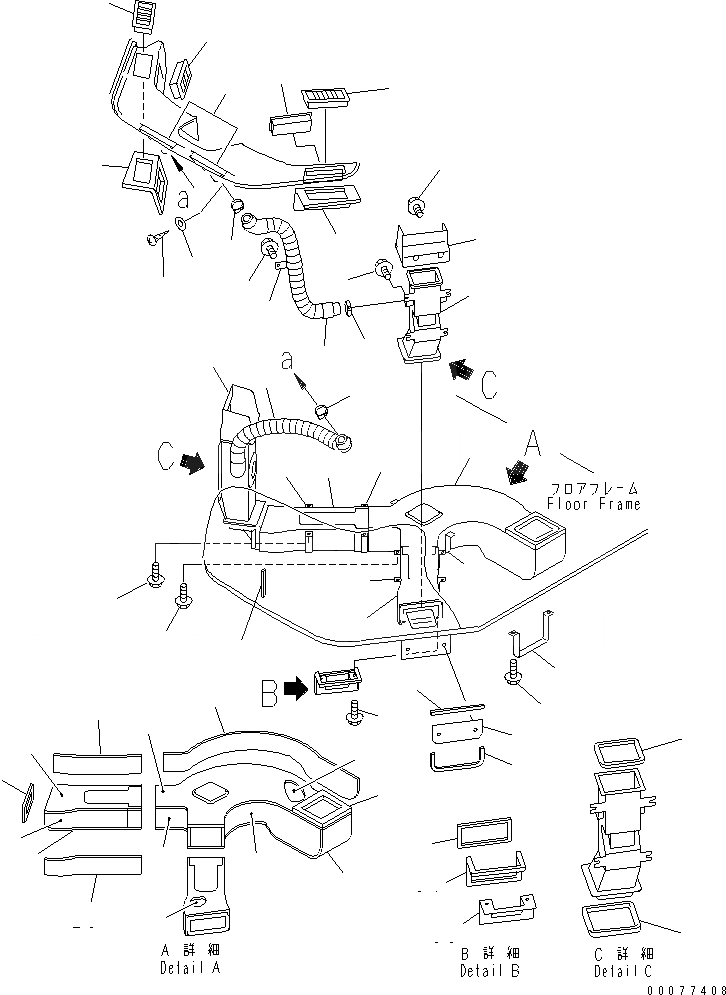 a

a

C

C

A

フロアフレーム
Floor Frame

B

A 詳細
Detail A

B 詳細
Detail B

C 詳細
Detail C

00077408