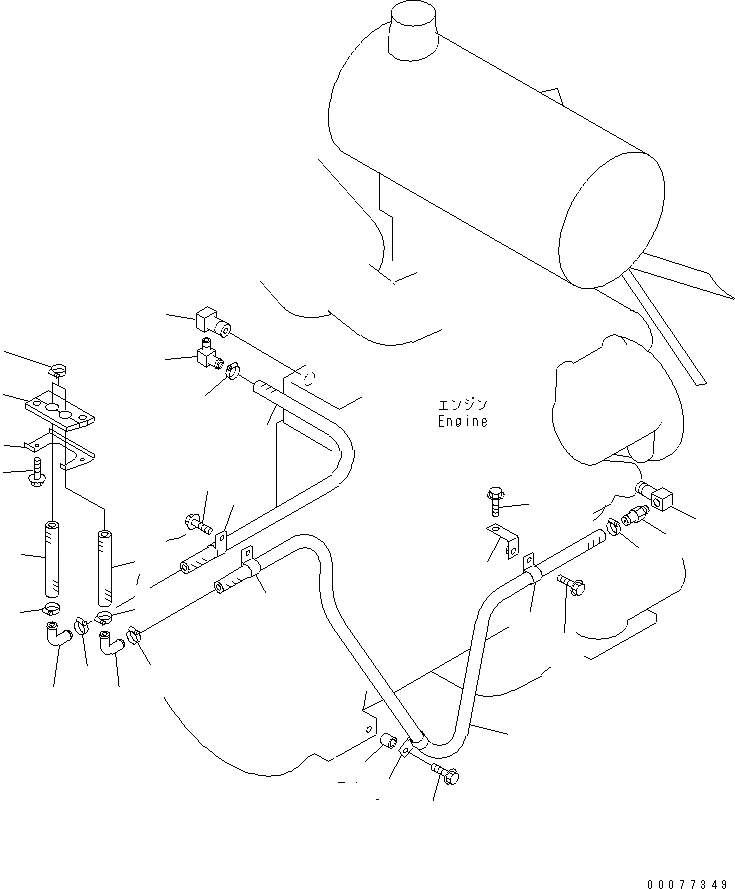 エンジン
Engine

00077349