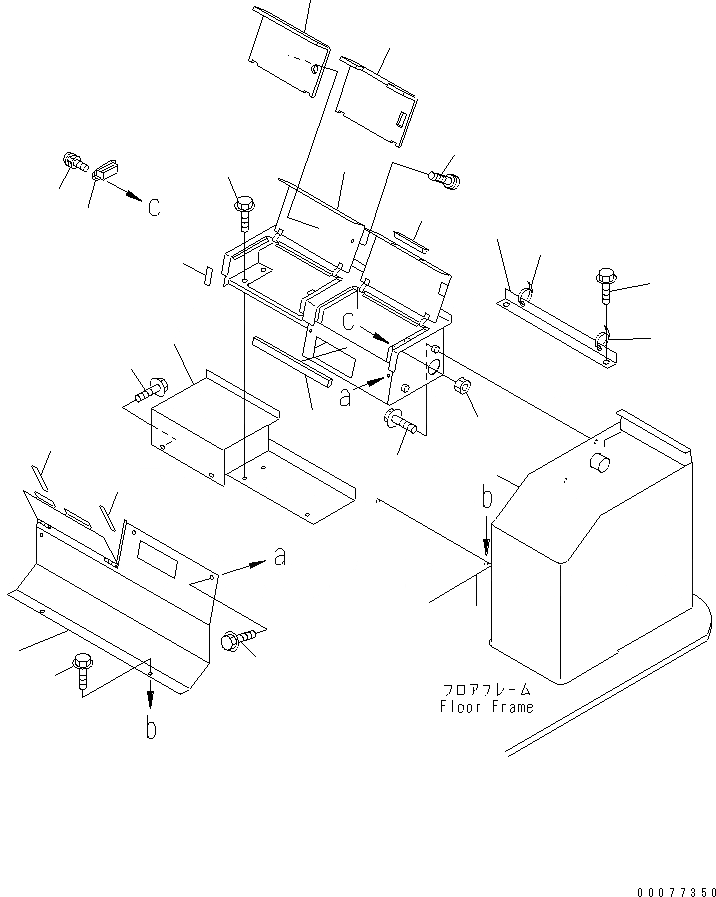 c
c
a
b
a
b
フロアフレーム
Floor Frame
00077350