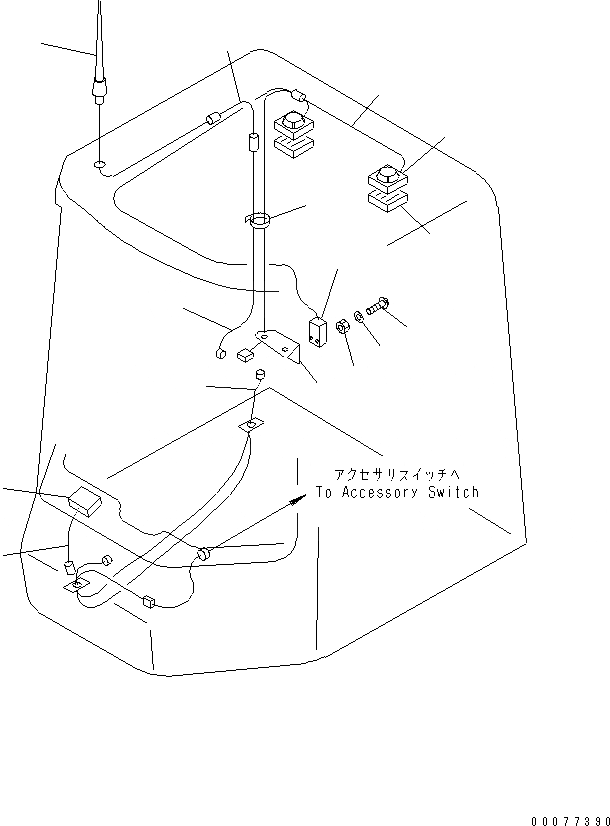 アクセサリスイッチへ
To Accessory Switch

00077390