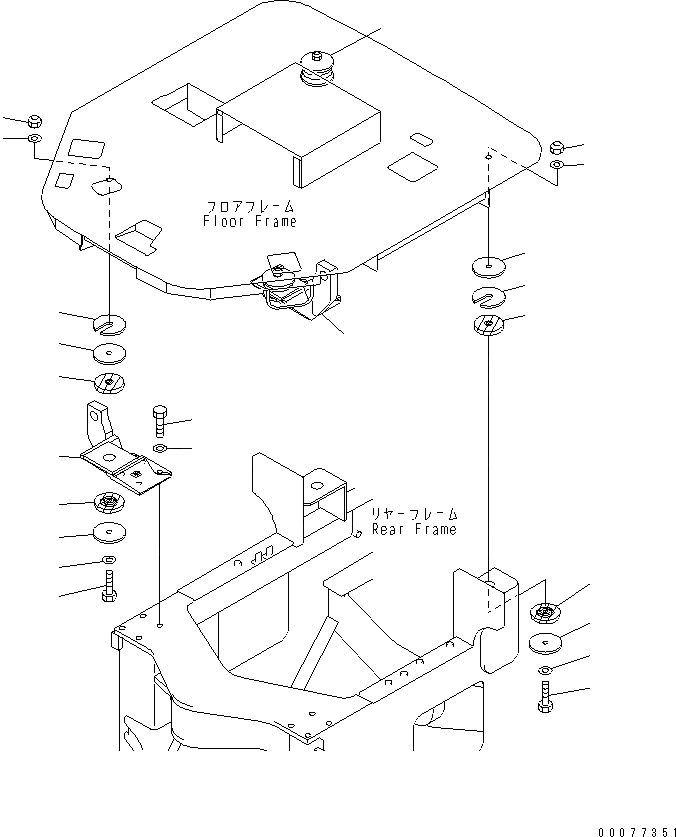 フロアフレーム
Floor Frame

リヤーフレーム
Rear Frame

00077351