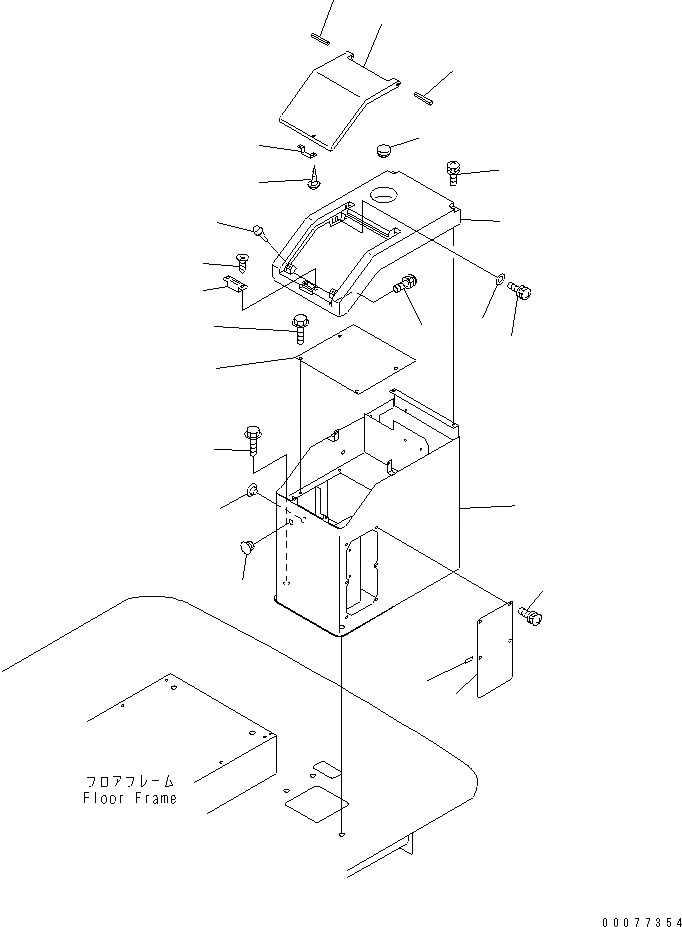 フロアフレーム
Floor Frame

00077354