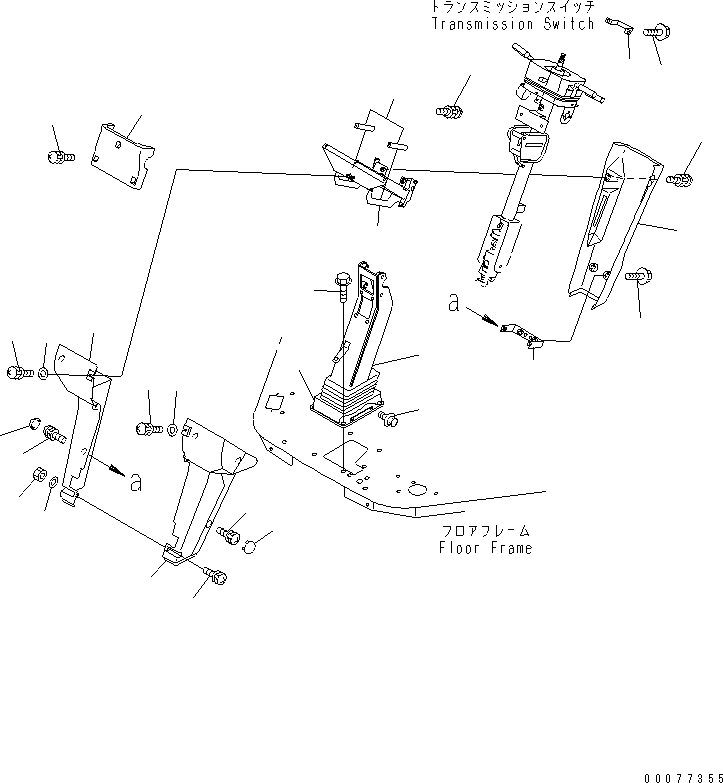 トランスミッションスイッチ
Transmission Switch

a

a

フロアフレーム
Floor Frame

00077355