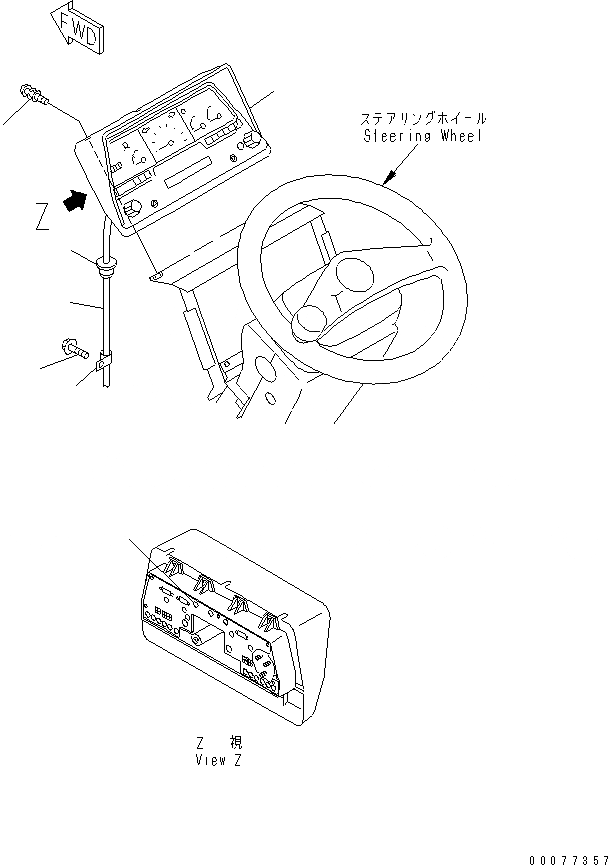 FWD

ステアリングホイール
Steering Wheel

Z

Z 視
View Z

00077357