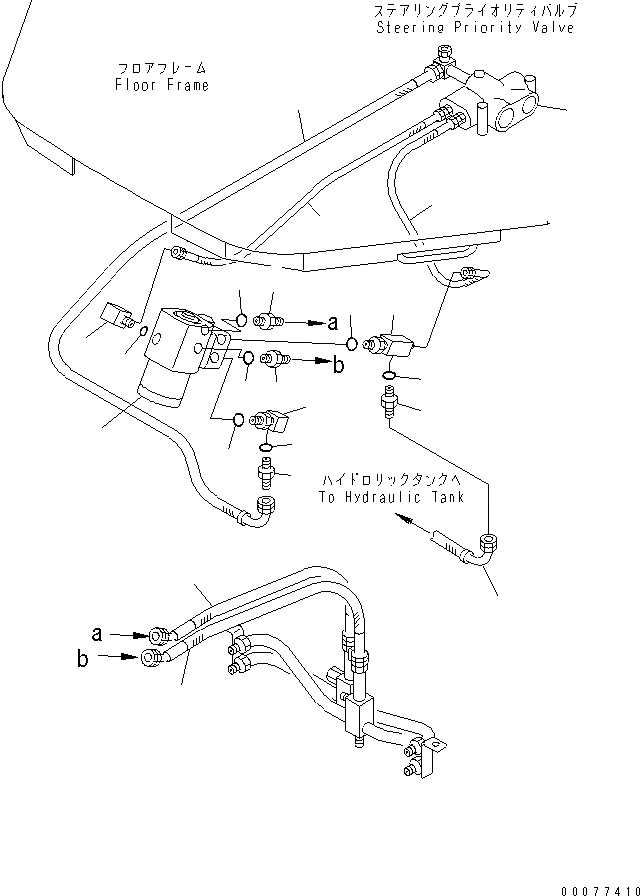 ステアリングプライオリティバルブ
Steering Priority Valve

フロアフレーム
Floor Frame

a

b

ハイドロリックタンクへ
To Hydraulic Tank

a

b

00077410