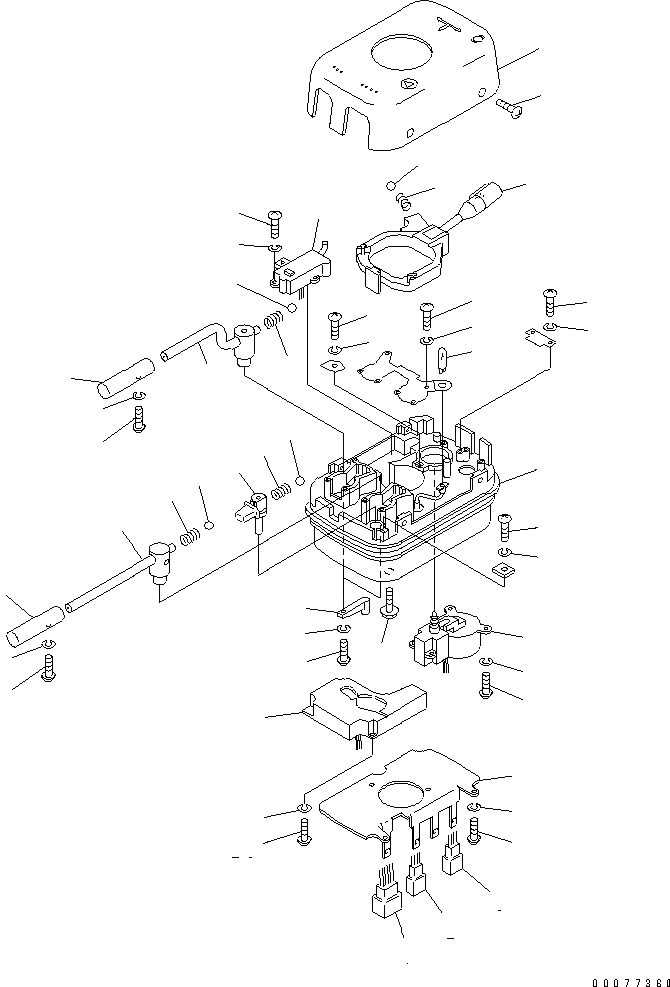 00077360