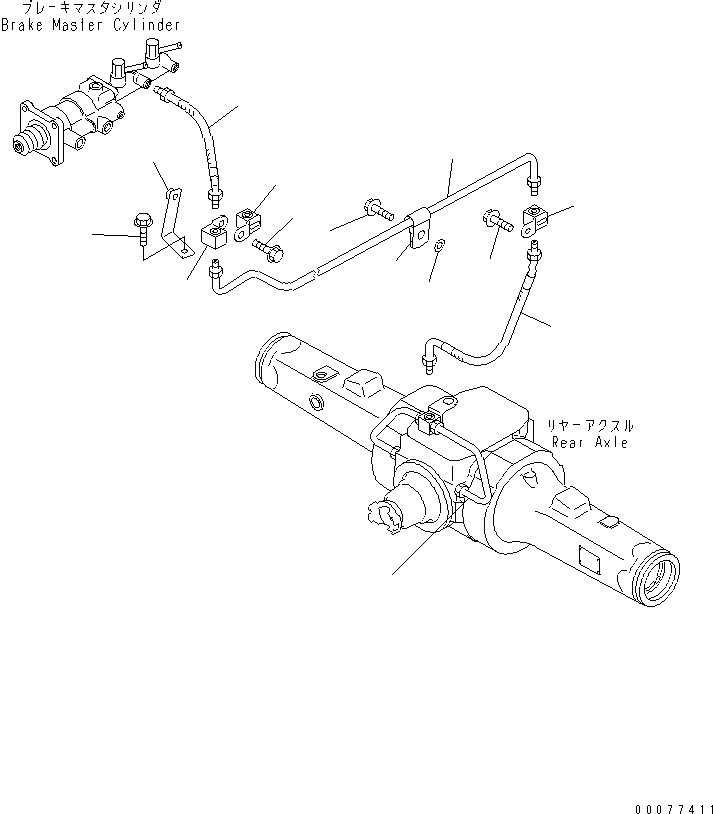 ブレーキマスタシリンダ
Brake Master Cylinder

リヤーアクスル
Rear Axle

00077411