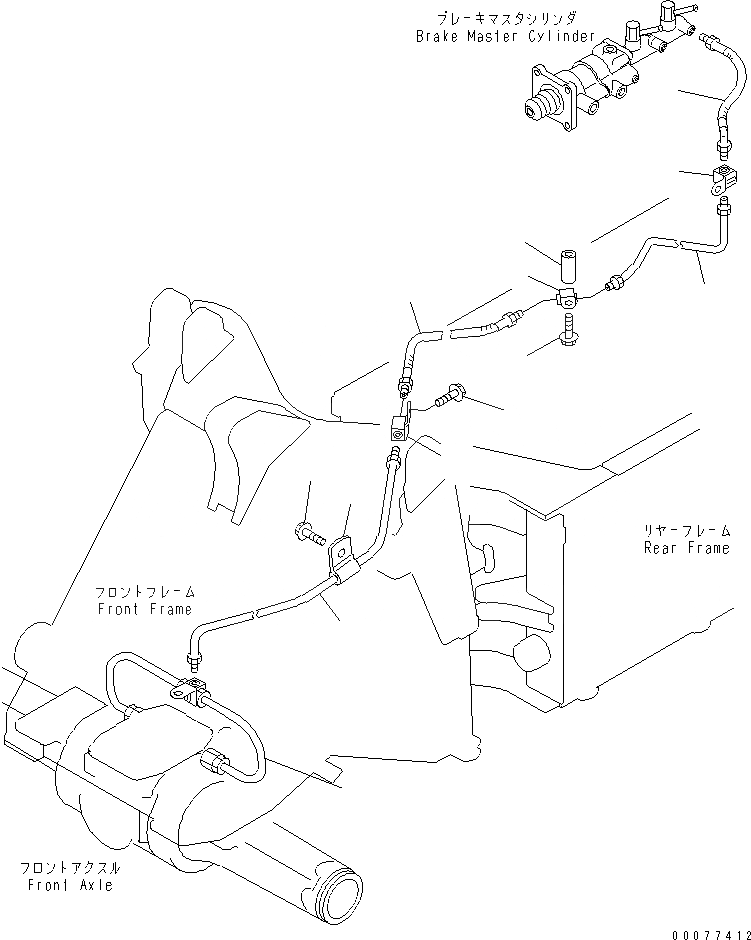 ブレーキマスタシリンダ
Brake Master Cylinder

リヤーフレーム
Rear Frame

フロントフレーム
Front Frame

フロントアクスル
Front Axle

00077412