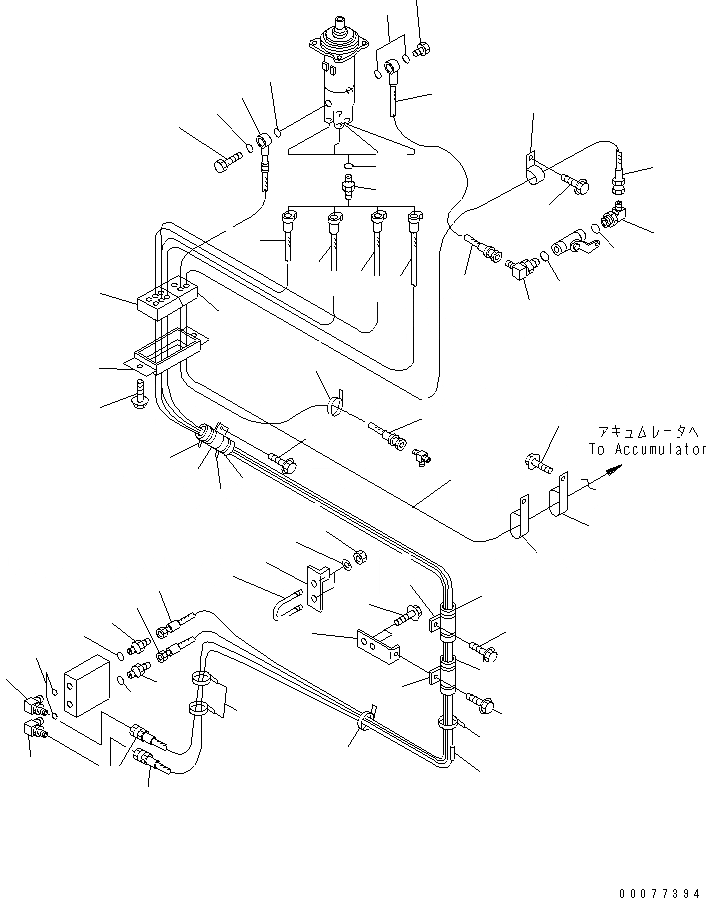 アキュムレータへ
To Accumulator

00077394