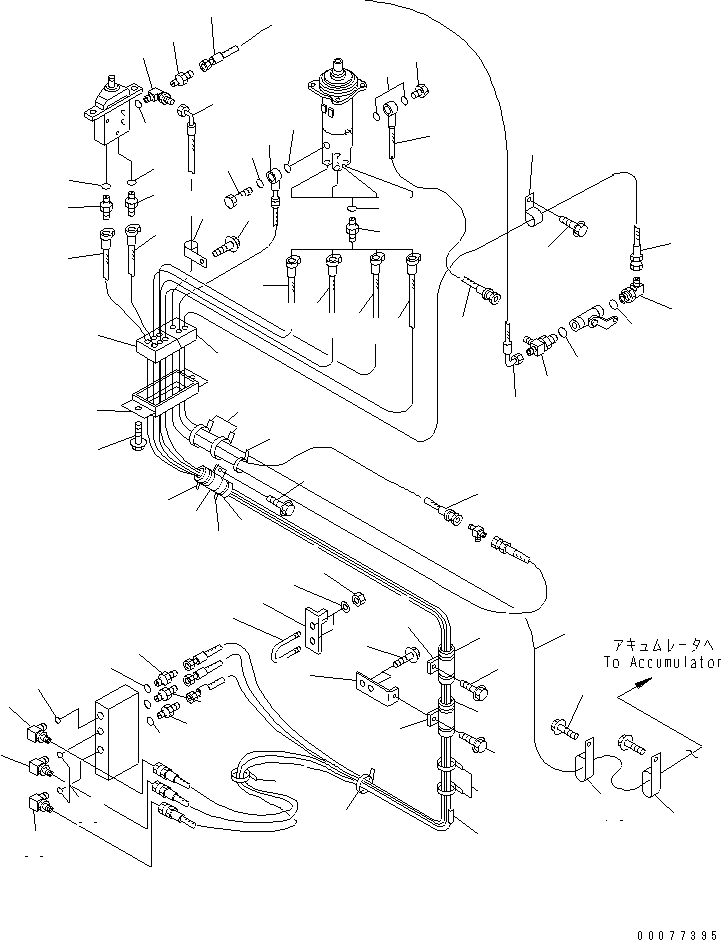 アキュムレータへ
To Accumulator

00077395