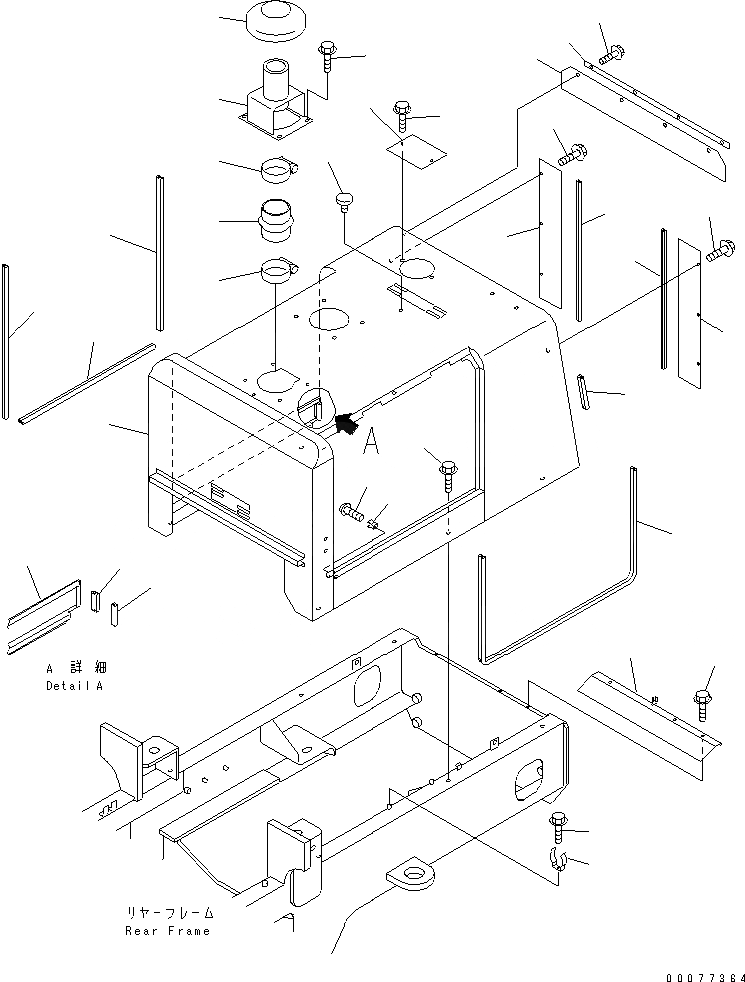 A

A 詳細
Detail A

リヤーフレーム
Rear Frame

00077364