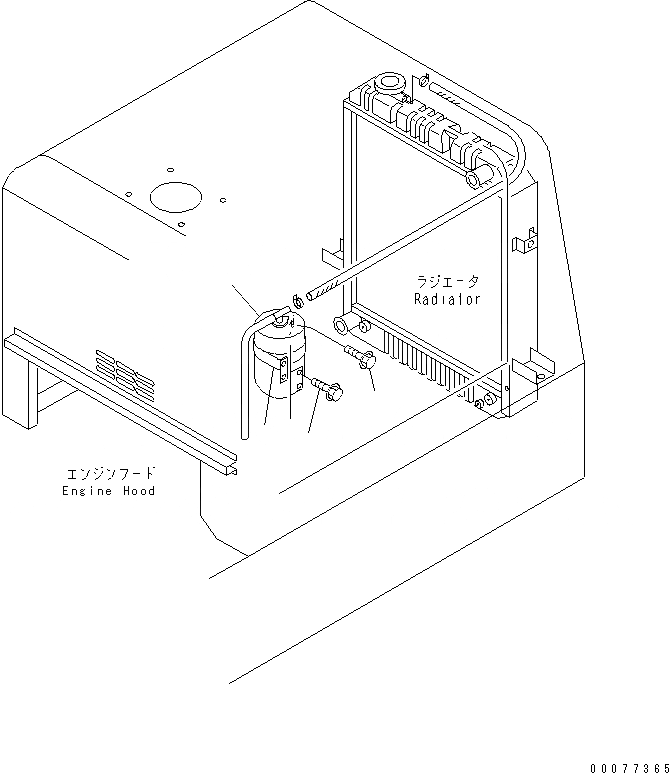 ラジエータ
Radiator

エンジンフード
Engine Hood

00077365