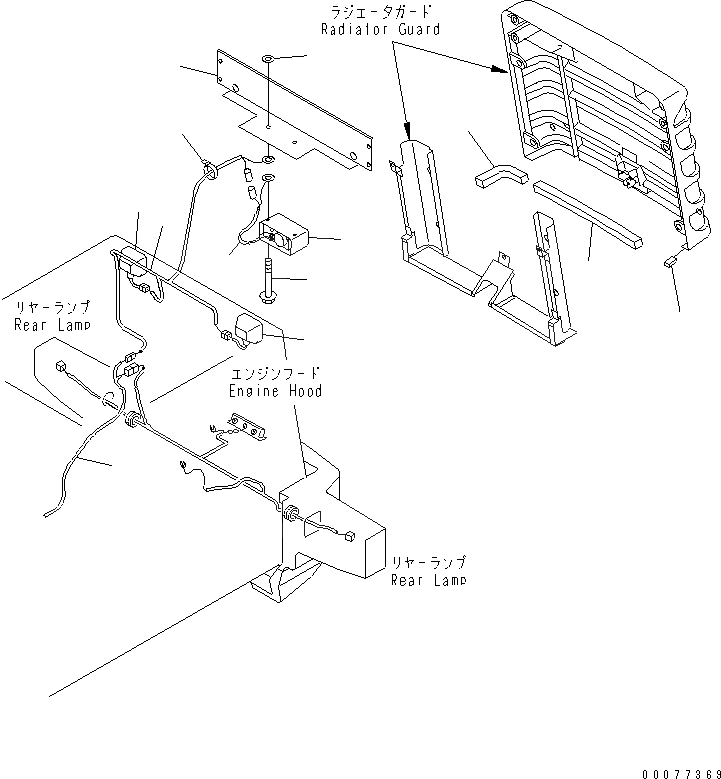 ラジエータガード
Radiator Guard

リヤーランプ
Rear Lamp

エンジンフード
Engine Hood

リヤーランプ
Rear Lamp

00077369