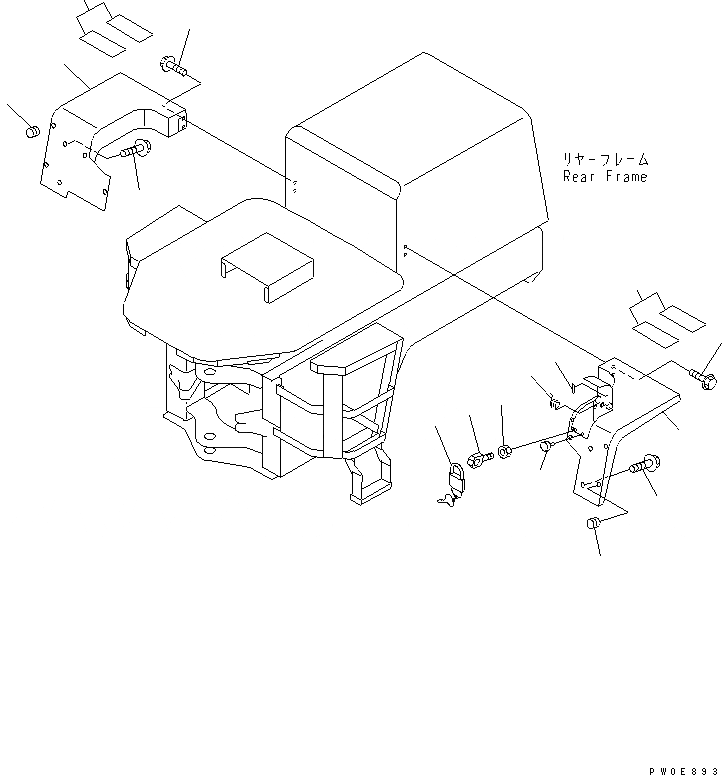 リヤーフレーム
Rear Frame

PW0E893