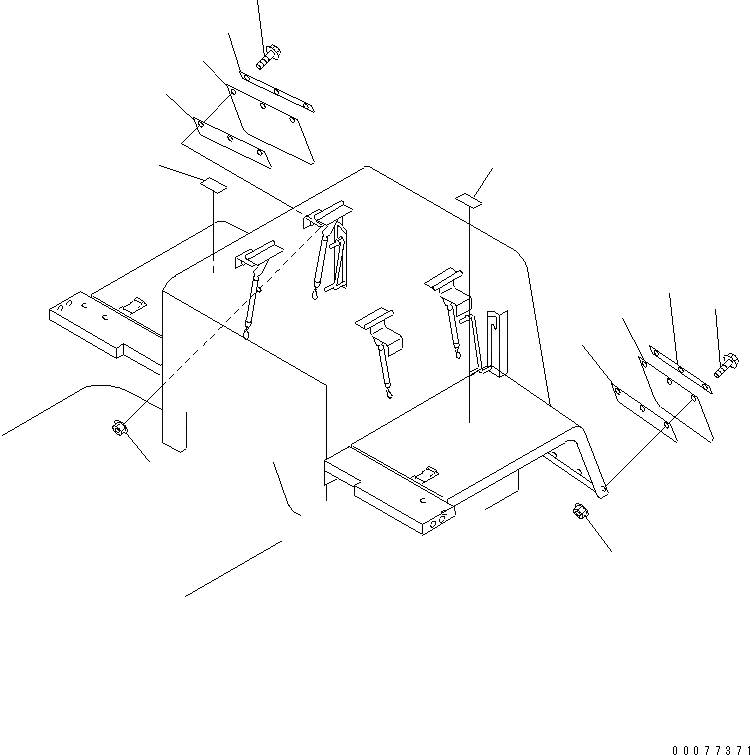 00077371