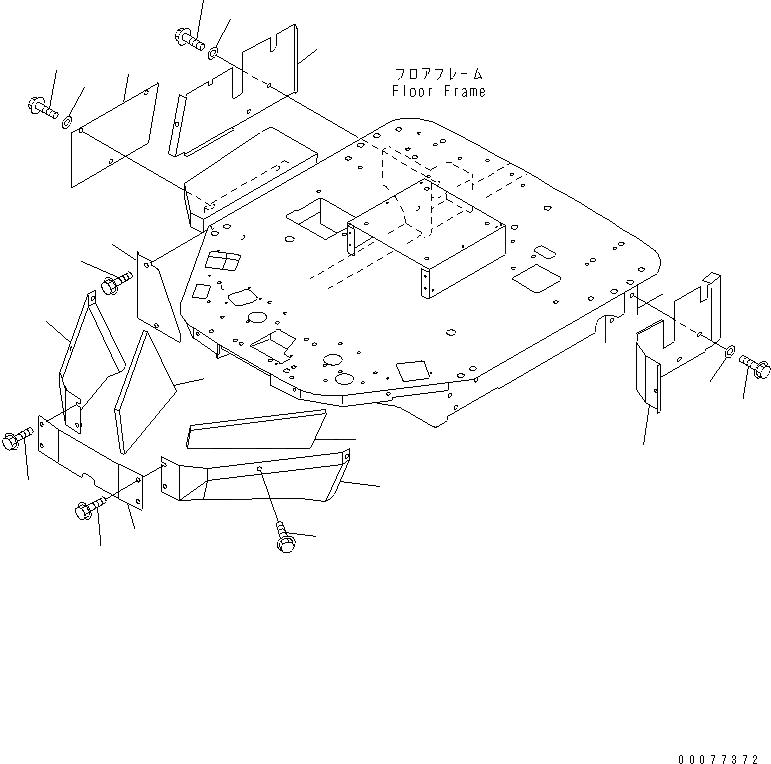 フロアフレーム
Floor Frame

00077372