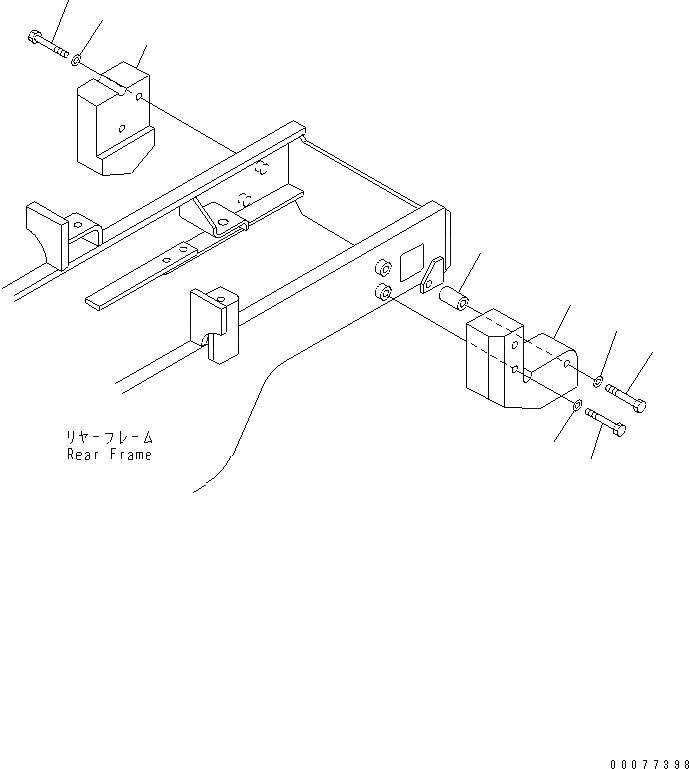 リヤーフレーム
Rear Frame

00077398