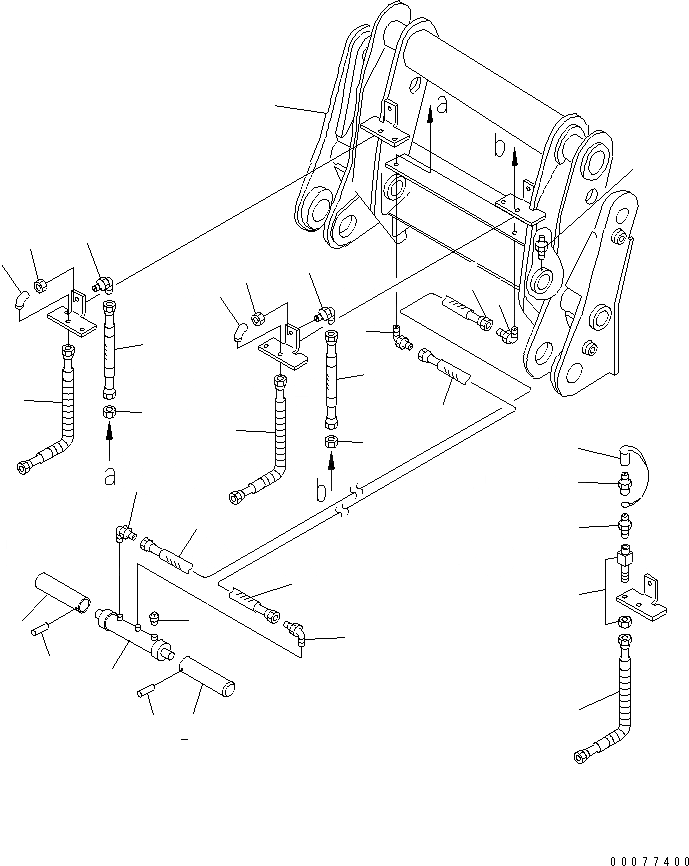 a
b
a
b
00077400