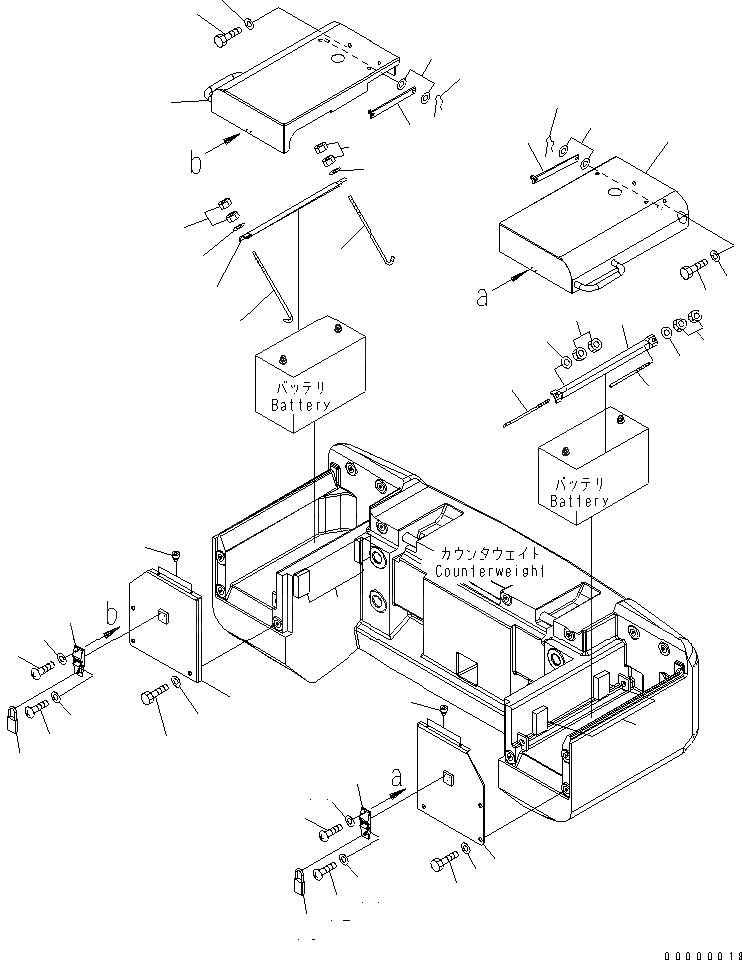 b

a

バッテリ
Battery

バッテリ
Battery

カウンタウェイト
Counterweight

b

a

00000018