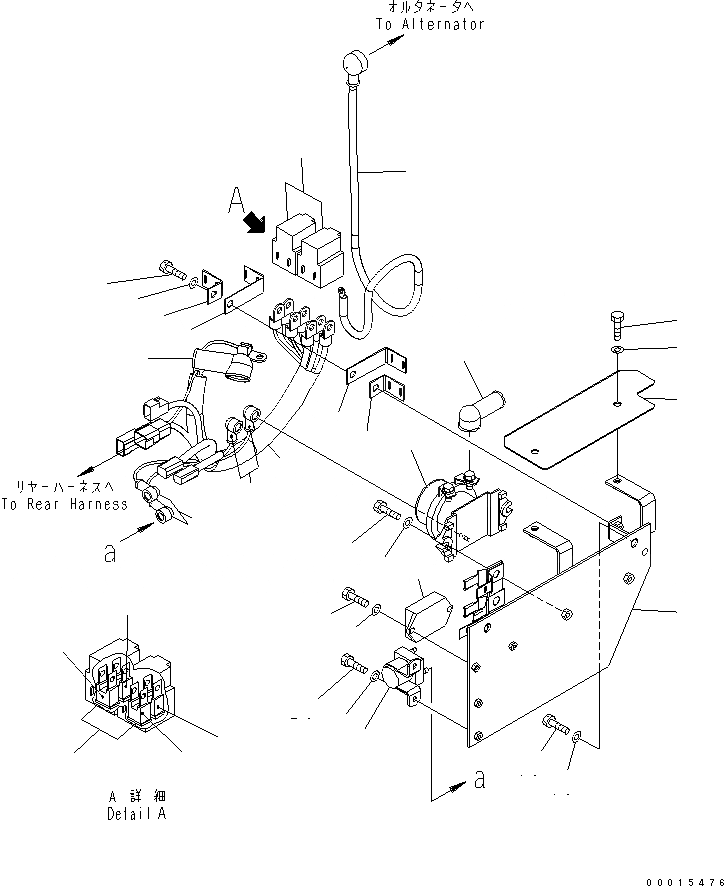 オルタネータへ
To Alternator

A

リヤーハーネスへ
To Rear Harness

a

a

A 詳細
Detail A

00015476