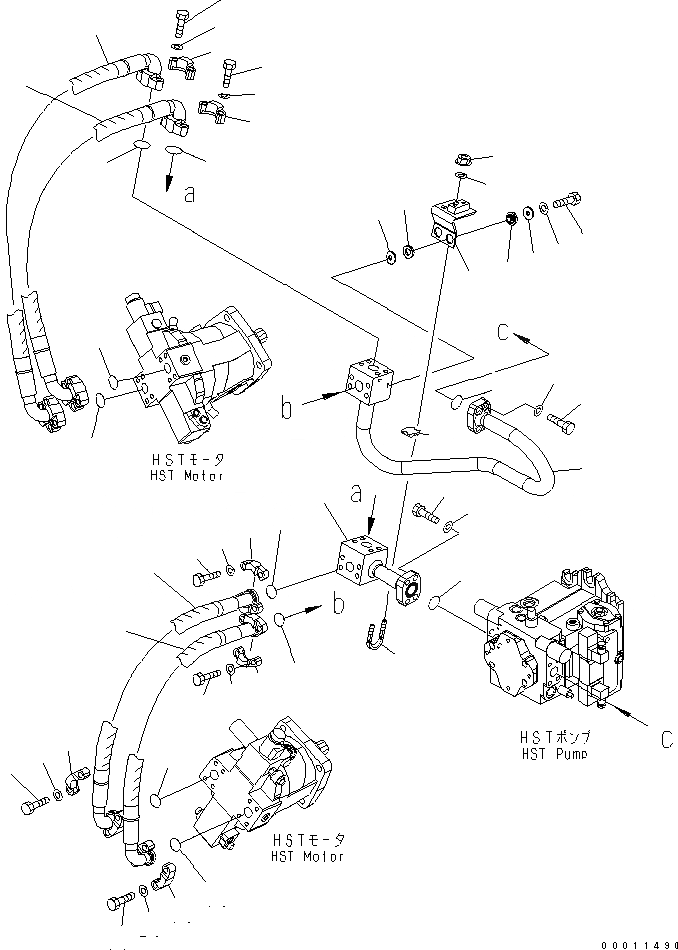 a

C

b

HSTモータ
HST Motor

a

b

HSTポンプ
HST Pump

C

HSTモータ
HST Motor

00011490