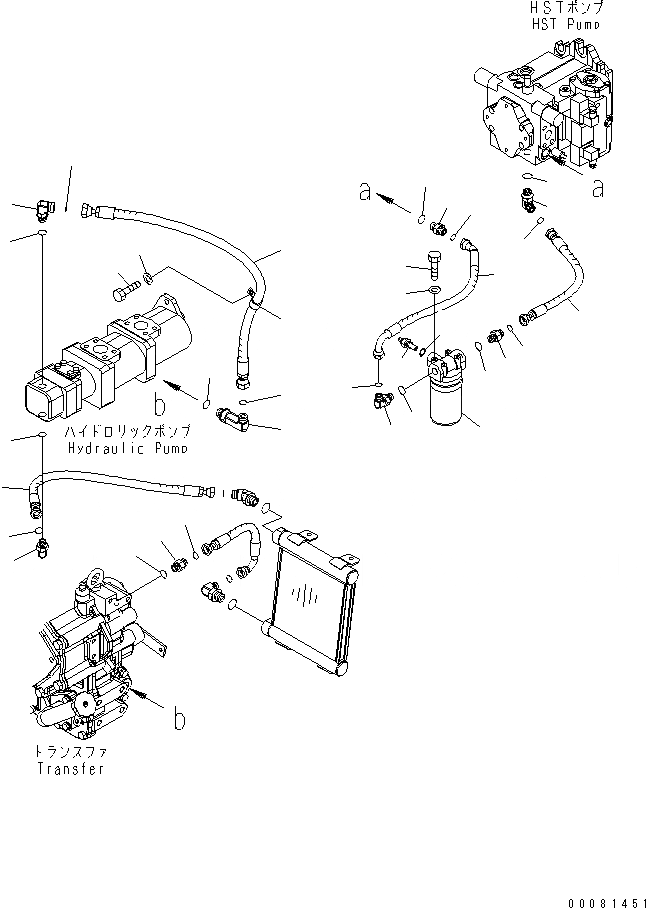 HSTポンプ
HST Pump

a

a

b

ハイドロリックポンプ
Hydraulic Pump

b

トランスファ
Transfer

00081451