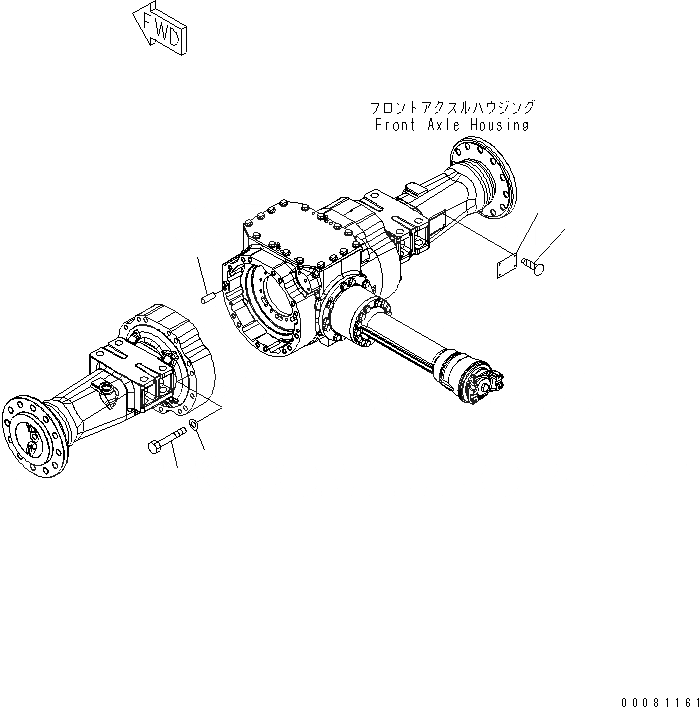 FWD

フロントアクスルハウジング
Front Axle Housing

00081161