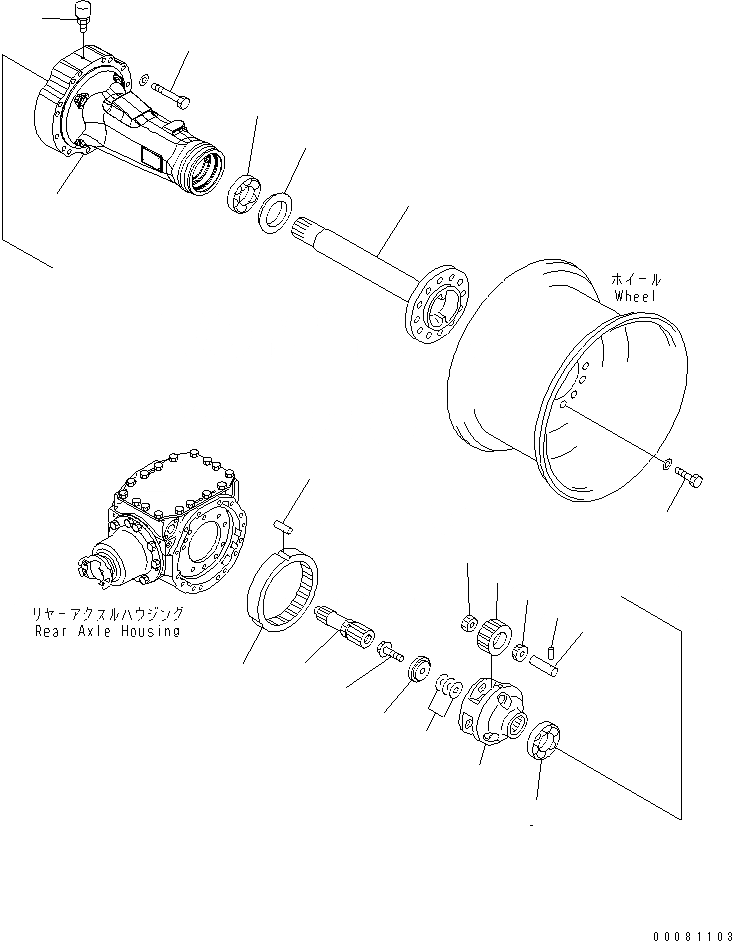 ホイール
Wheel

リヤーアクスルハウジング
Rear Axle Housing

00081103