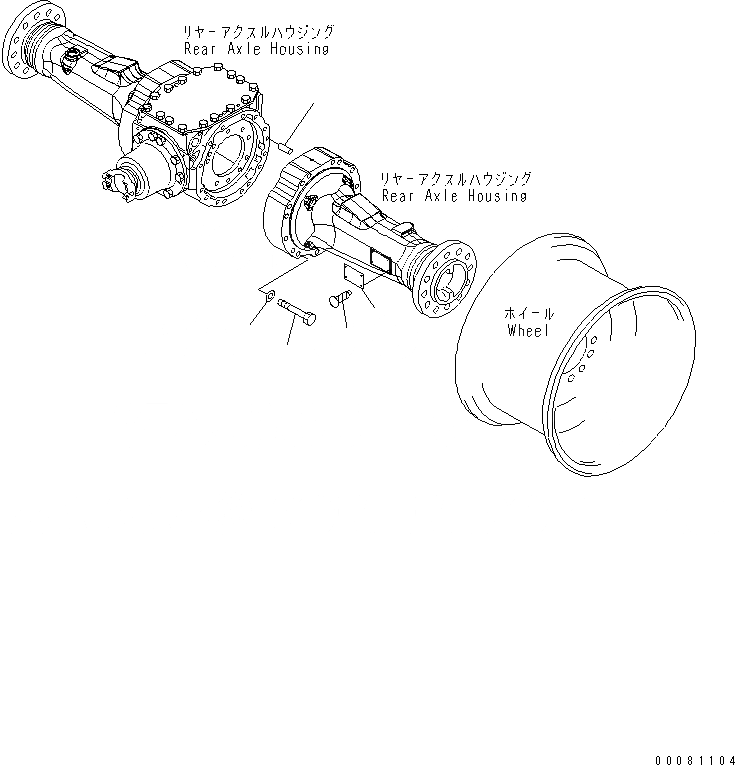 リヤーアクスルハウジング
Rear Axle Housing

リヤーアクスルハウジング
Rear Axle Housing

ホイール
Wheel

00081104