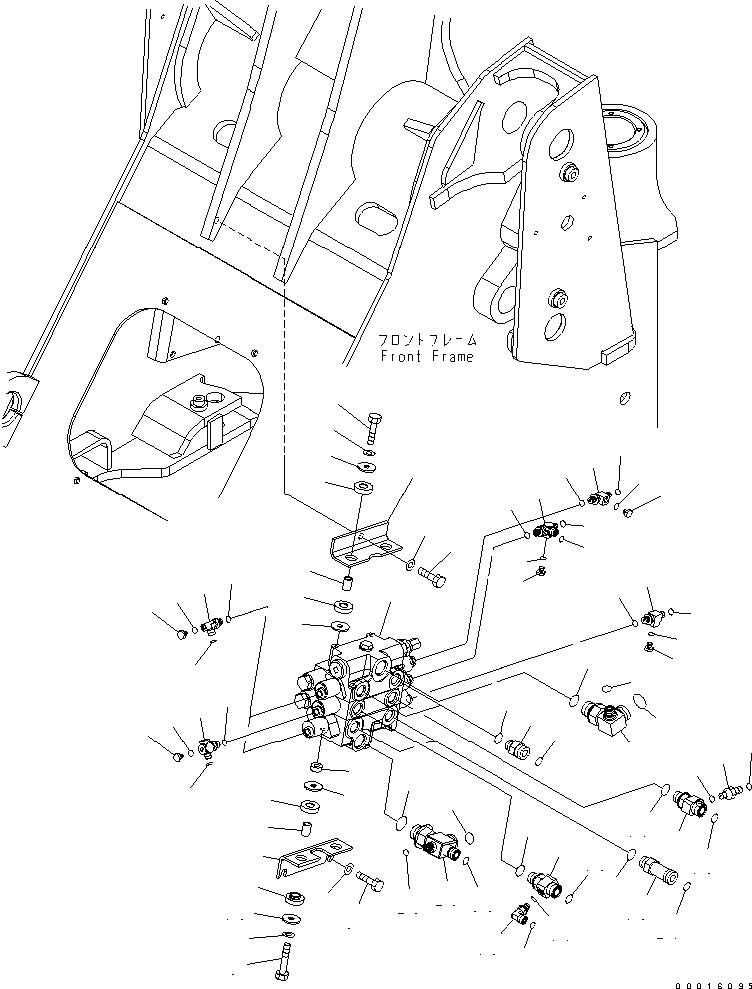 フロントフレーム
Front Frame

00016095