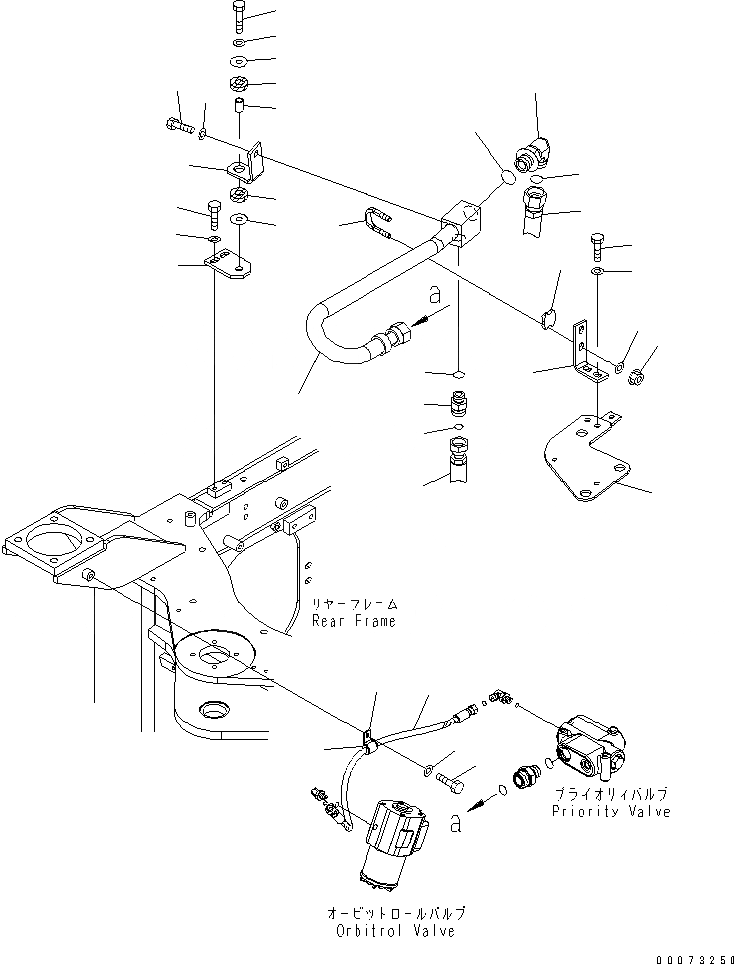 a

リヤーフレーム
Rear Frame

プライオリティバルブ
Priority Valve

a

オービットロールバルブ
Orbitrol Valve

00073250