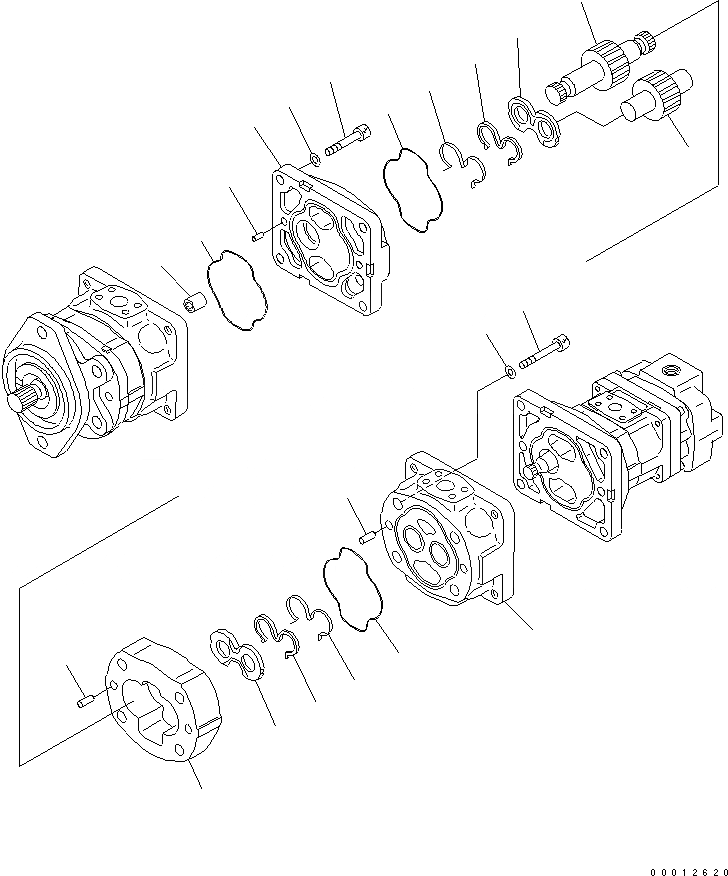 00012620