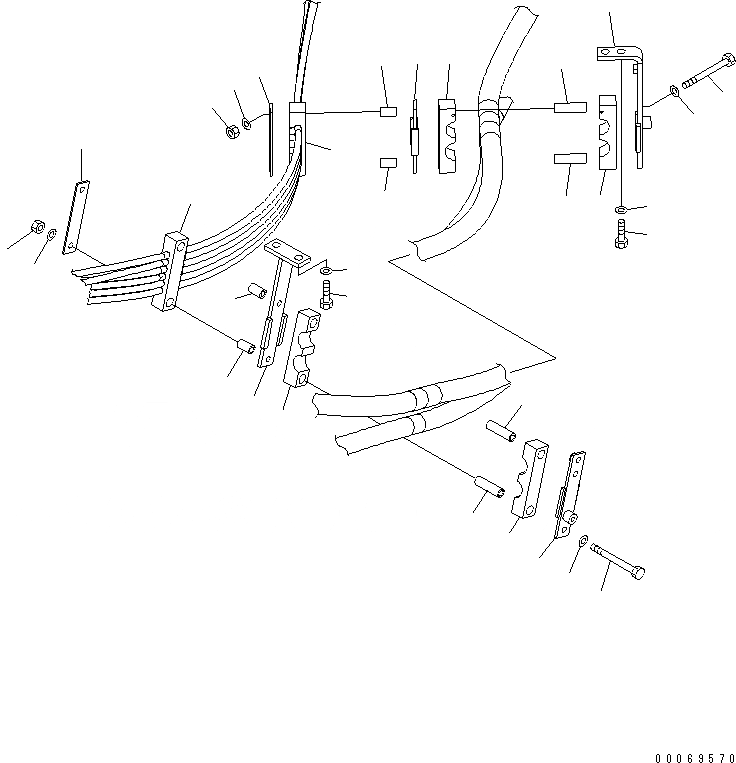 00069570