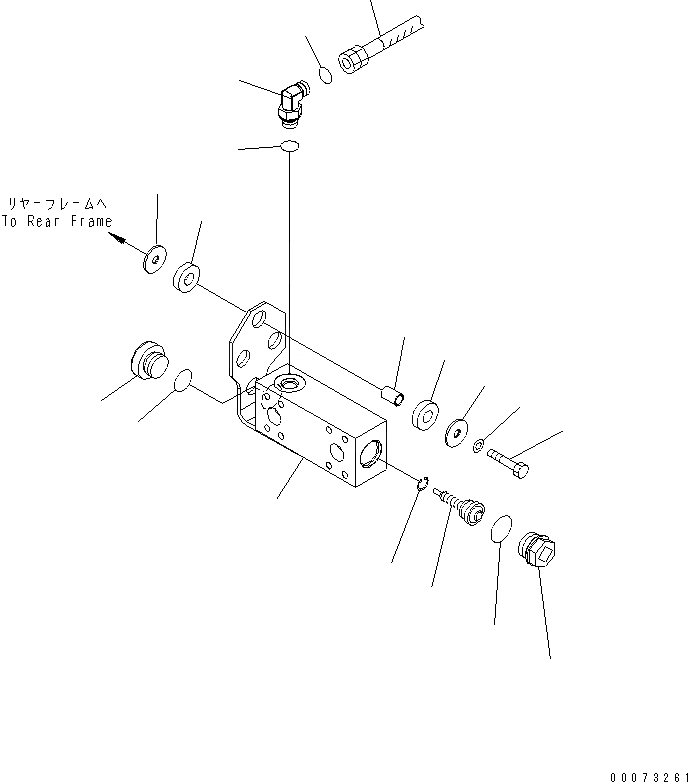 リヤーフレームへ
To Rear Frame

00073261